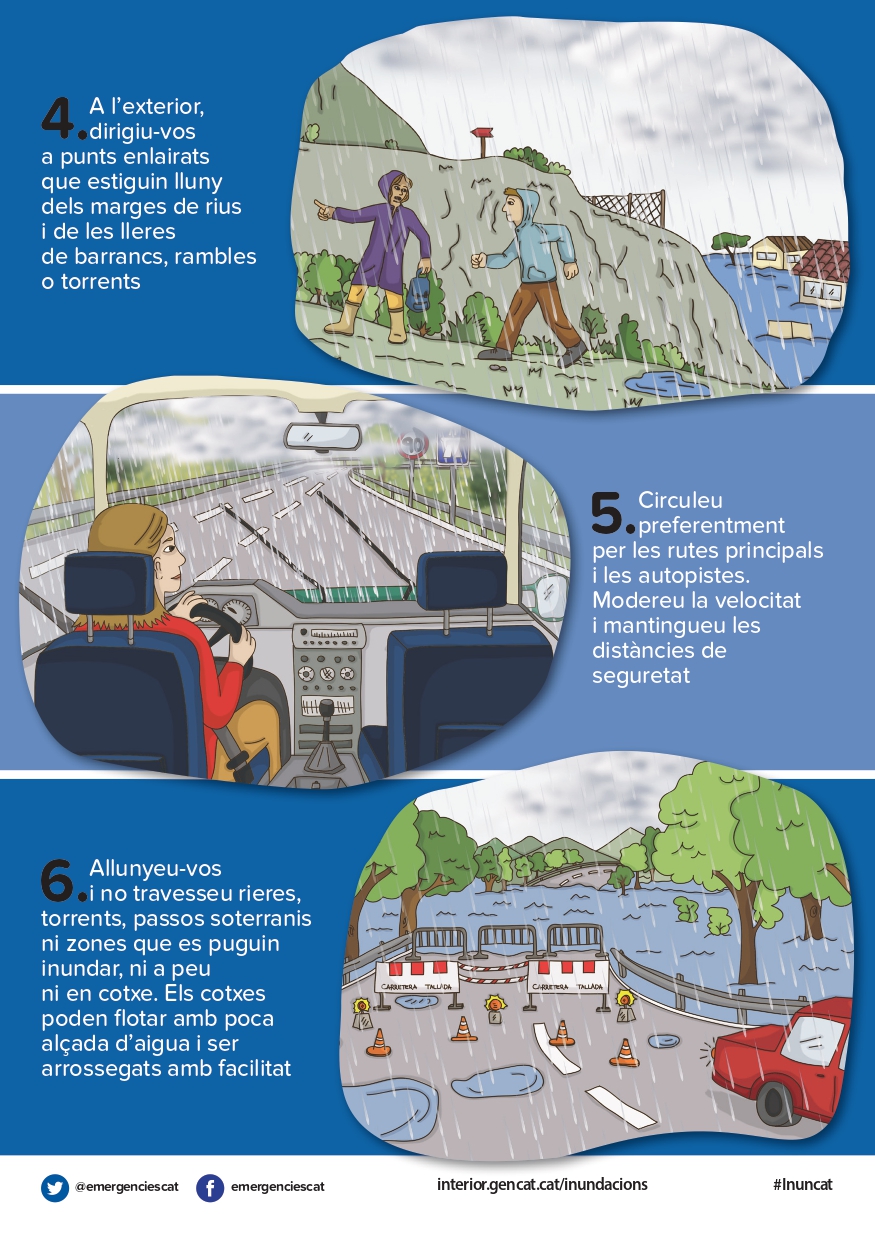 4. A l'exterior, dirigiu-vos a punts enlairats que estiguin lluny dels marges de rius i de les lleres de barrancs, rambles o torrents

30

5. Circuleu preferentment per les rutes principals i les autopistes. Modereu la velocitat i mantingueu les distàncies de seguretat

6. Allunyeu-vos i no travesseu rieres, torrents, passos soterranis ni zones que es puguin inundar, ni a peu ni en cotxe. Els cotxes poden flotar amb poca alçada d'aigua i ser arrossegats amb facilitat

CARRETERA TALLADA

CARRETERA TALLADA

@emergenciescat emergenciescat interior.gencat.cat/inundacions #Inuncat